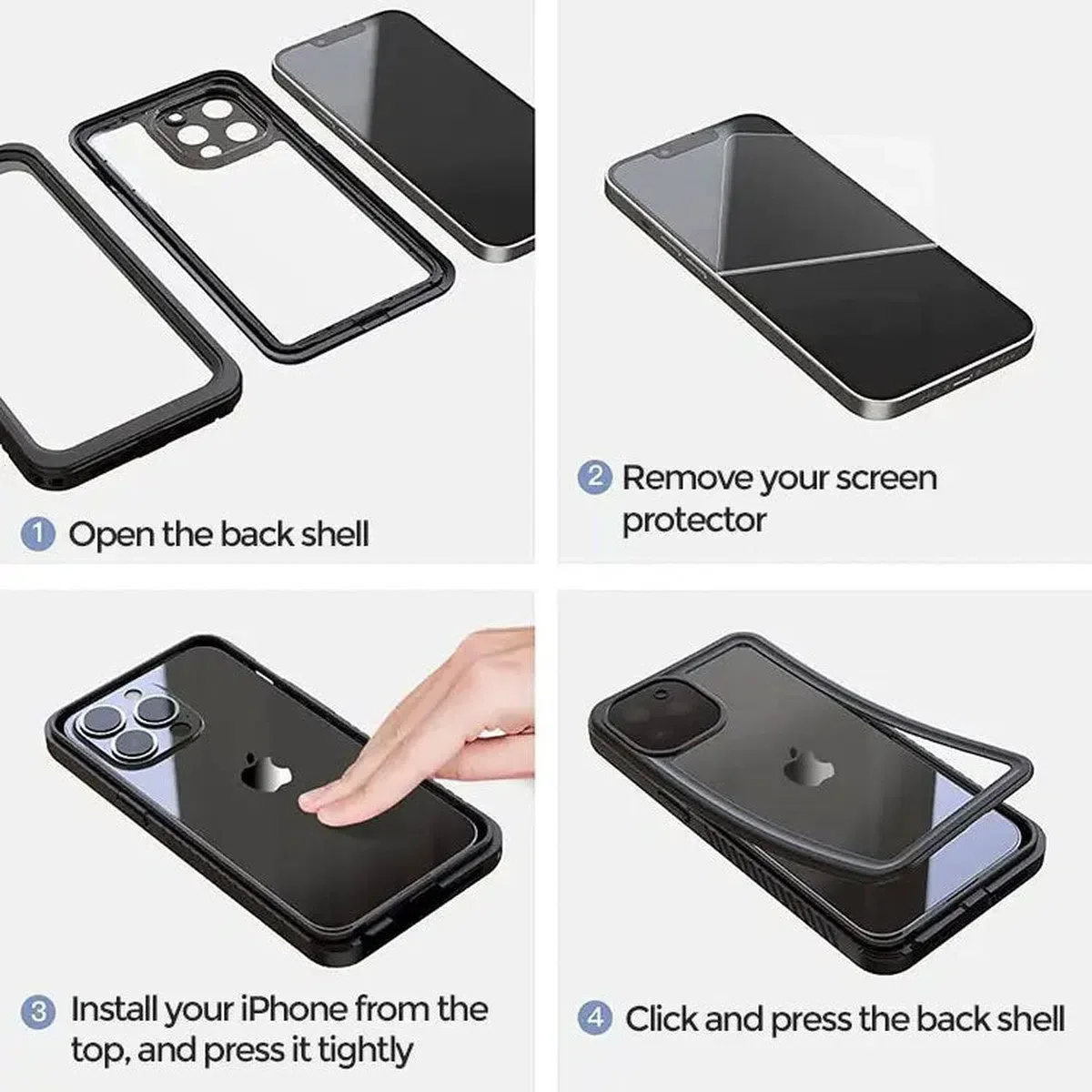 1 Open the back shell

2 Remove your screen protector

3 Install your iPhone from the top, and press it tightly

4 Click and press the back shell